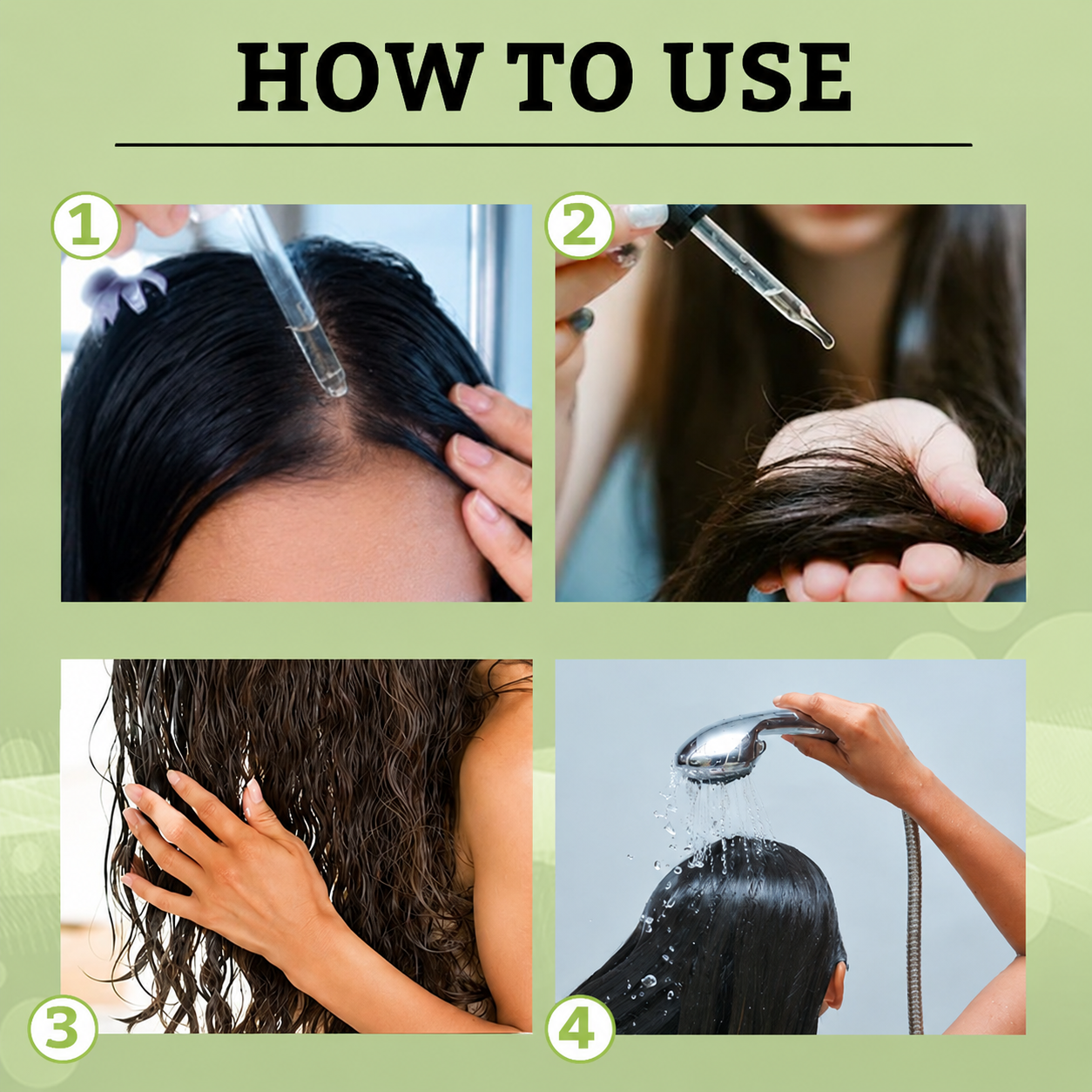 HOW TO USE

1

2

3

4